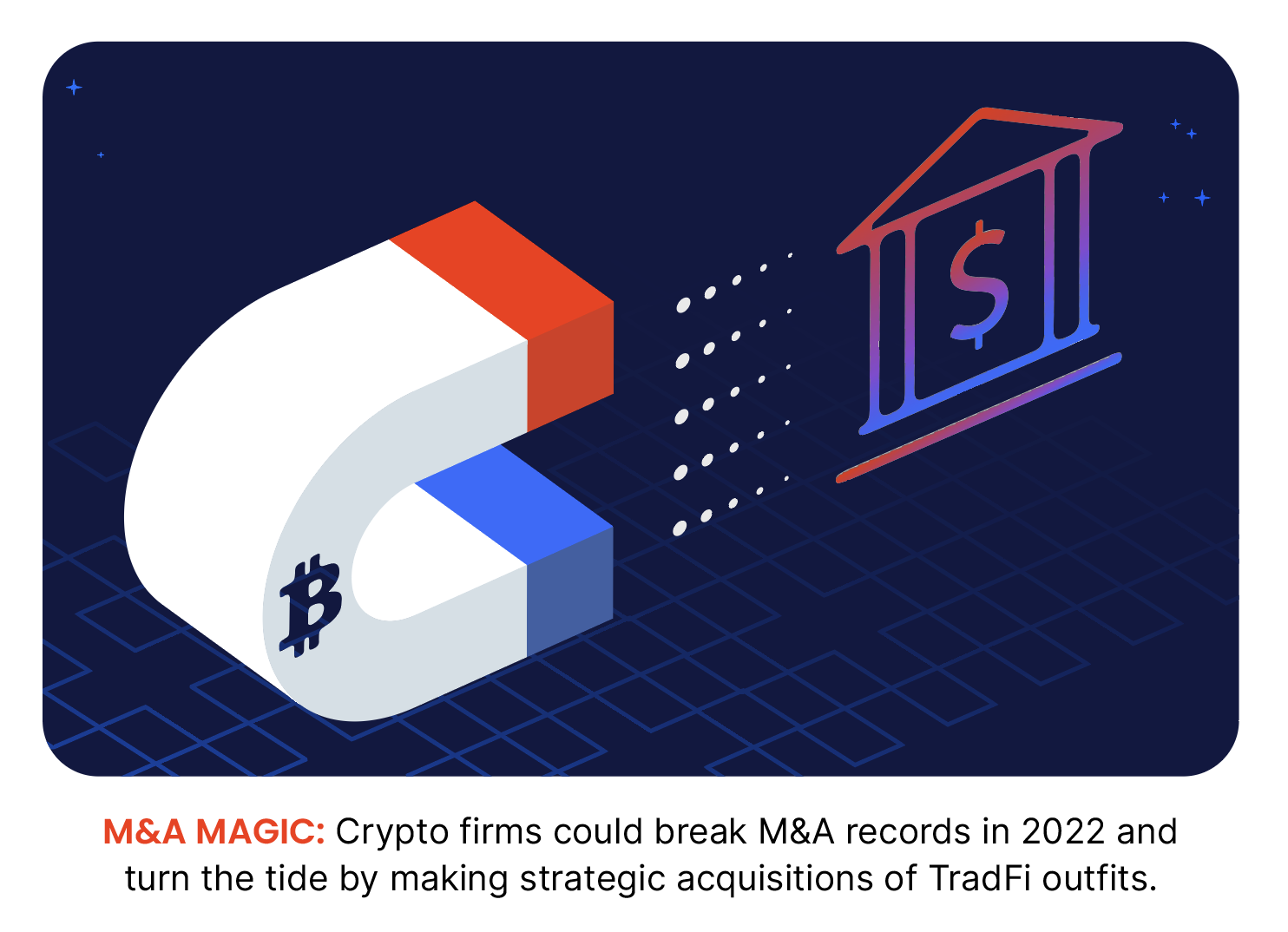 $
₿

M&A MAGIC: Crypto firms could break M&A records in 2022 and turn the tide by making strategic acquisitions of TradFi outfits.