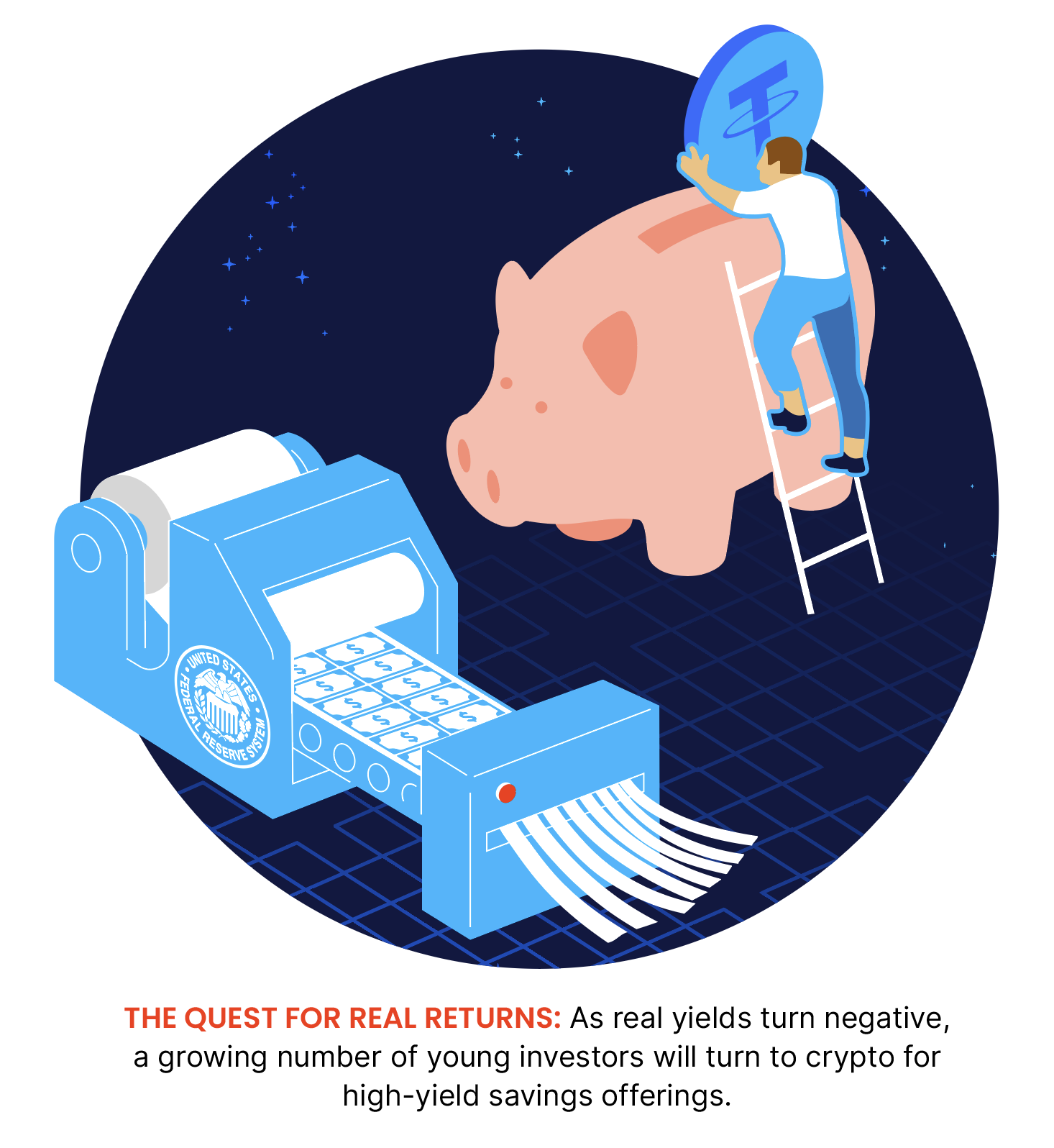 UNITED STATES FEDERAL RESERVE SYSTEM

THE QUEST FOR REAL RETURNS: As real yields turn negative, a growing number of young investors will turn to crypto for high-yield savings offerings.