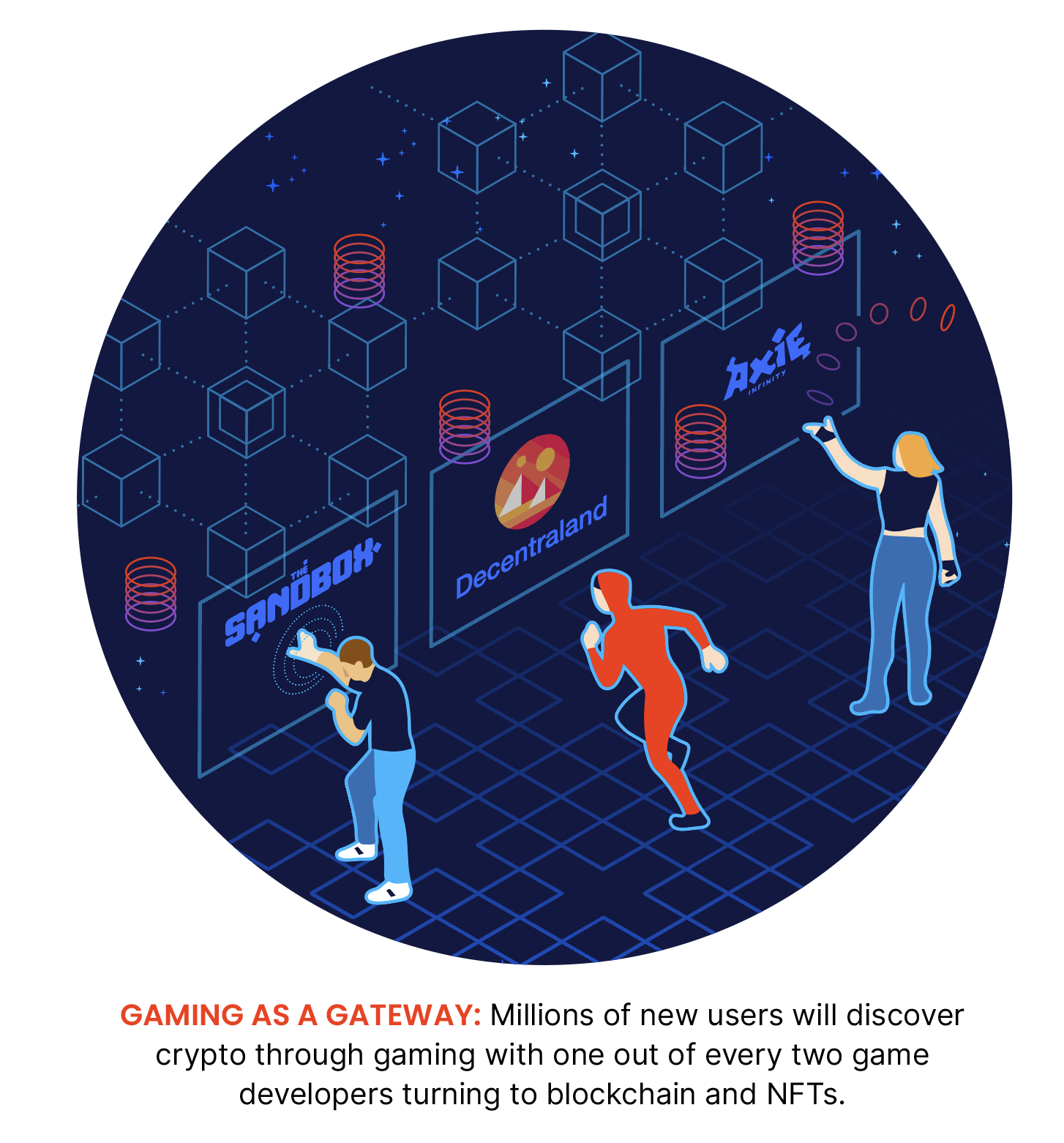 THE SANDBOX

Decentraland

AXIE INFINITY

GAMING AS A GATEWAY: Millions of new users will discover crypto through gaming with one out of every two game developers turning to blockchain and NFTs.